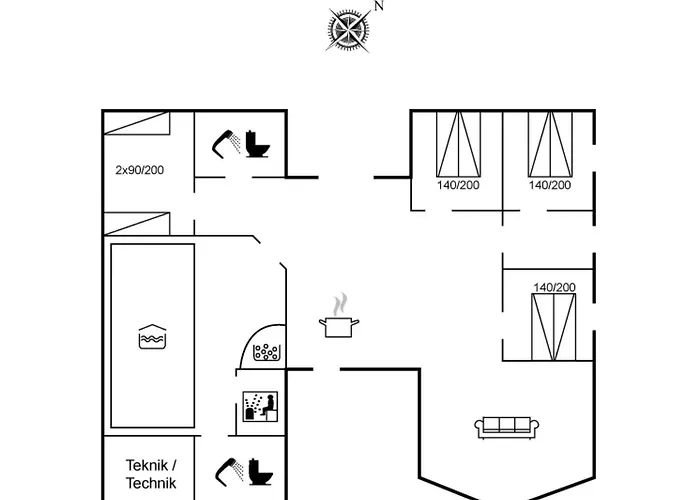 N

2x90/200

140/200

140/200

140/200

Teknik / Technik